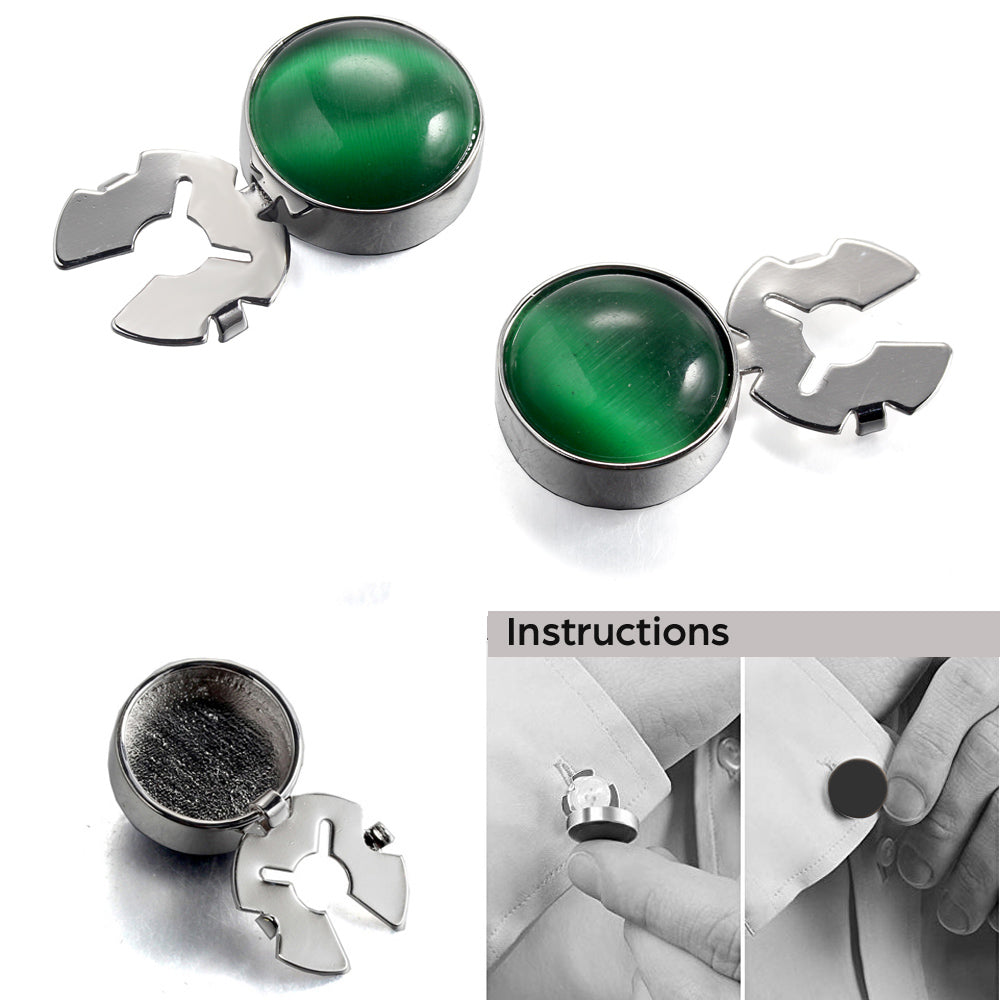 Instructions