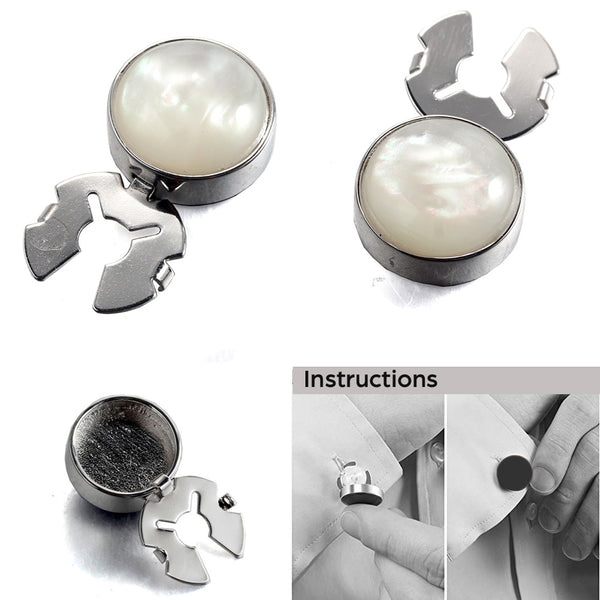 Instructions